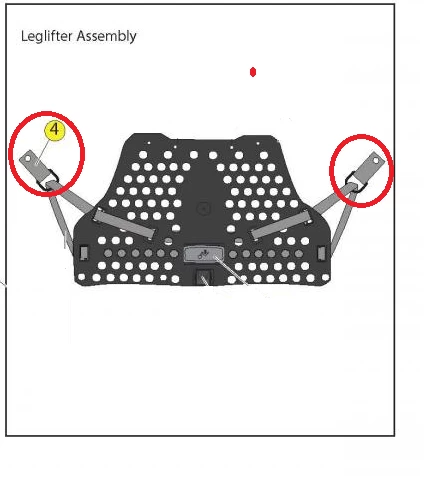 Leglifter Assembly

4