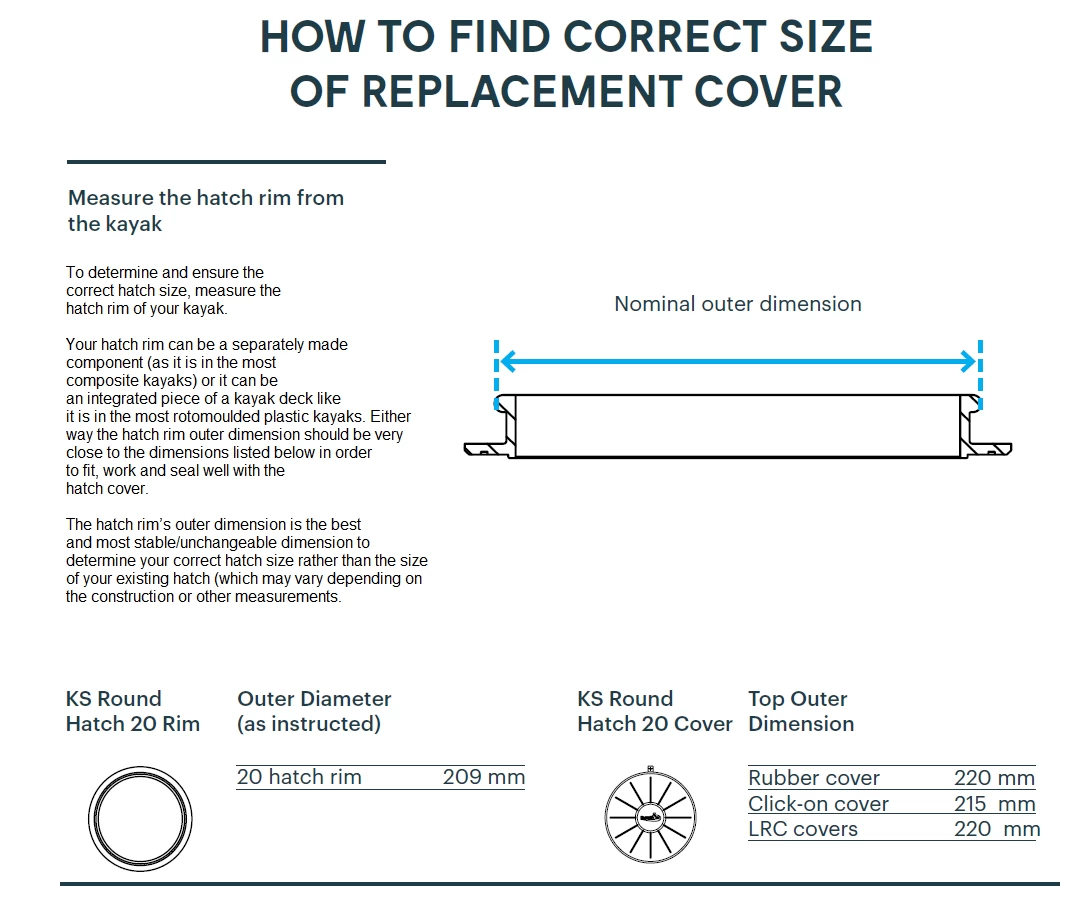 HOW TO FIND CORRECT SIZE OF REPLACEMENT COVER

Measure the hatch rim from the kayak

To determine and ensure the correct hatch size, measure the hatch rim of your kayak.

Your hatch rim can be a separately made component (as it is in the most composite kayaks) or it can be an integrated piece of a kayak deck like it is in the most rotomoulded plastic kayaks. Either way the hatch rim outer dimension should be very close to the dimensions listed below in order to fit, work and seal well with the hatch cover.

The hatch rim's outer dimension is the best and most stable/unchangeable dimension to determine your correct hatch size rather than the size of your existing hatch (which may vary depending on the construction or other measurements.

Nominal outer dimension

KS Round Hatch 20 Rim

Outer Diameter (as instructed)

| 20 hatch rim | 209 mm |
|---|---|

KS Round Hatch 20 Cover

Top Outer Dimension

| Rubber cover | 220 mm |
|---|---|
| Click-on cover | 215 mm |
| LRC covers | 220 mm |