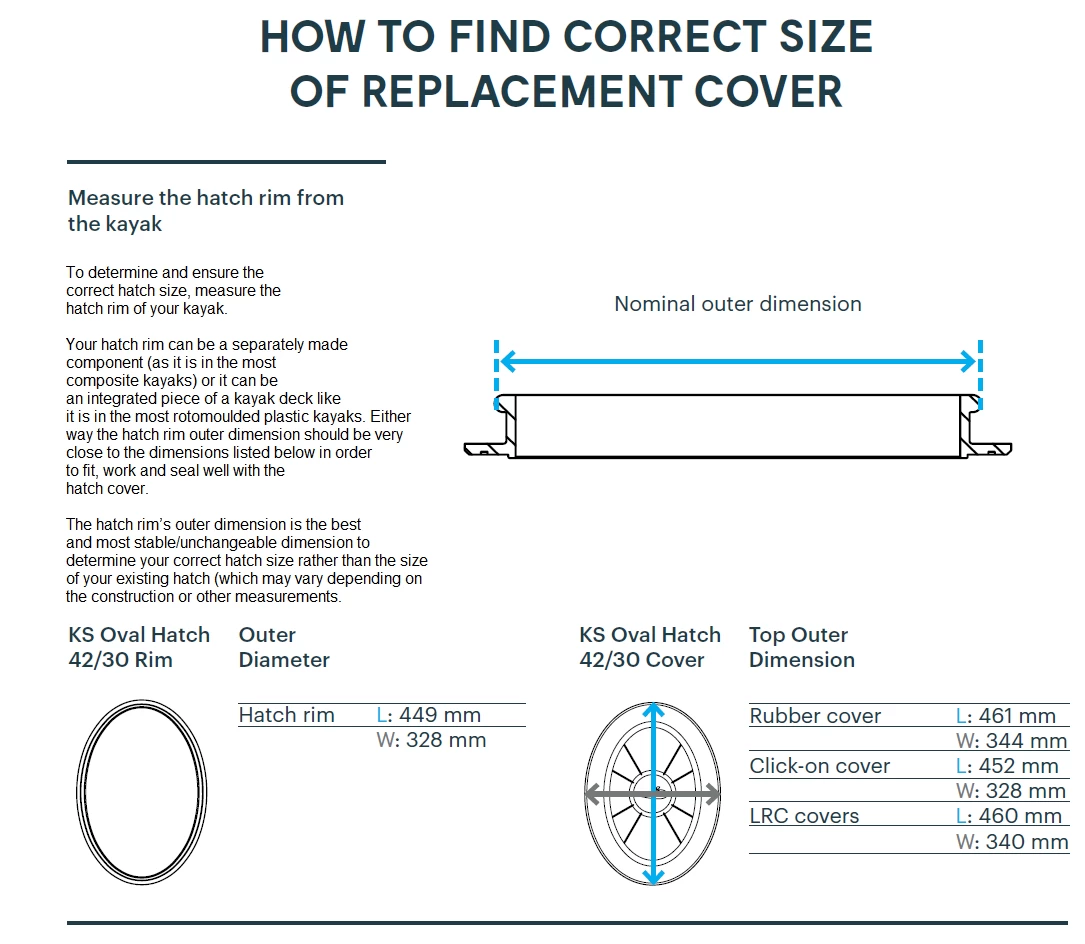 HOW TO FIND CORRECT SIZE OF REPLACEMENT COVER

Measure the hatch rim from the kayak

To determine and ensure the correct hatch size, measure the hatch rim of your kayak.

Your hatch rim can be a separately made component (as it is in the most composite kayaks) or it can be an integrated piece of a kayak deck like it is in the most rotomoulded plastic kayaks. Either way the hatch rim outer dimension should be very close to the dimensions listed below in order to fit, work and seal well with the hatch cover.

The hatch rim's outer dimension is the best and most stable/unchangeable dimension to determine your correct hatch size rather than the size of your existing hatch (which may vary depending on the construction or other measurements.

Nominal outer dimension

KS Oval Hatch 42/30 Rim

Outer Diameter

| Hatch rim | L: 449 mm |
|---|---|
| | W: 328 mm |

KS Oval Hatch 42/30 Cover

Top Outer Dimension

| Rubber cover | L: 461 mm |
|---|---|
| | W: 344 mm |
| Click-on cover | L: 452 mm |
| | W: 328 mm |
| LRC covers | L: 460 mm |
| | W: 340 mm |