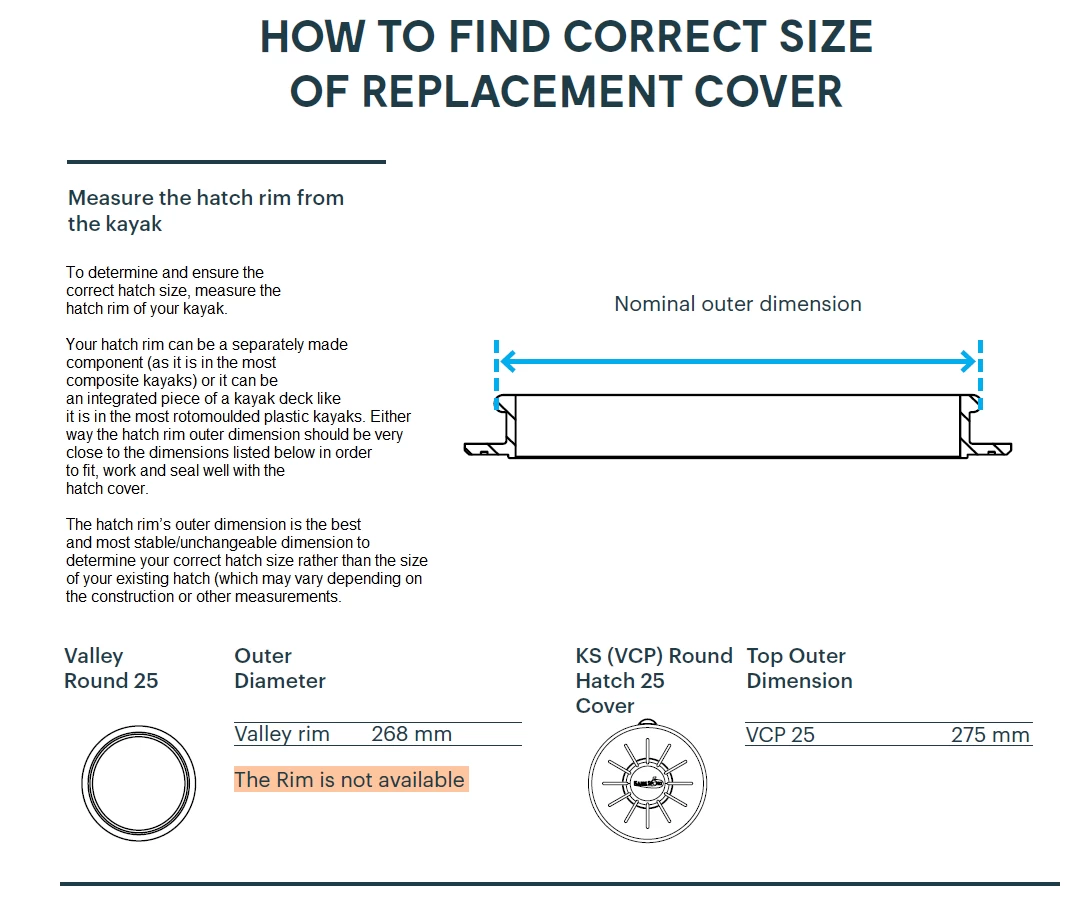 HOW TO FIND CORRECT SIZE OF REPLACEMENT COVER

Measure the hatch rim from the kayak

To determine and ensure the correct hatch size, measure the hatch rim of your kayak.

Your hatch rim can be a separately made component (as it is in the most composite kayaks) or it can be an integrated piece of a kayak deck like it is in the most rotomoulded plastic kayaks. Either way the hatch rim outer dimension should be very close to the dimensions listed below in order to fit, work and seal well with the hatch cover.

The hatch rim's outer dimension is the best and most stable/unchangeable dimension to determine your correct hatch size rather than the size of your existing hatch (which may vary depending on the construction or other measurements.

Nominal outer dimension

Valley Round 25

Outer Diameter

Valley rim 268 mm

The Rim is not available

KS (VCP) Round Hatch 25 Cover

Top Outer Dimension

VCP 25 275 mm