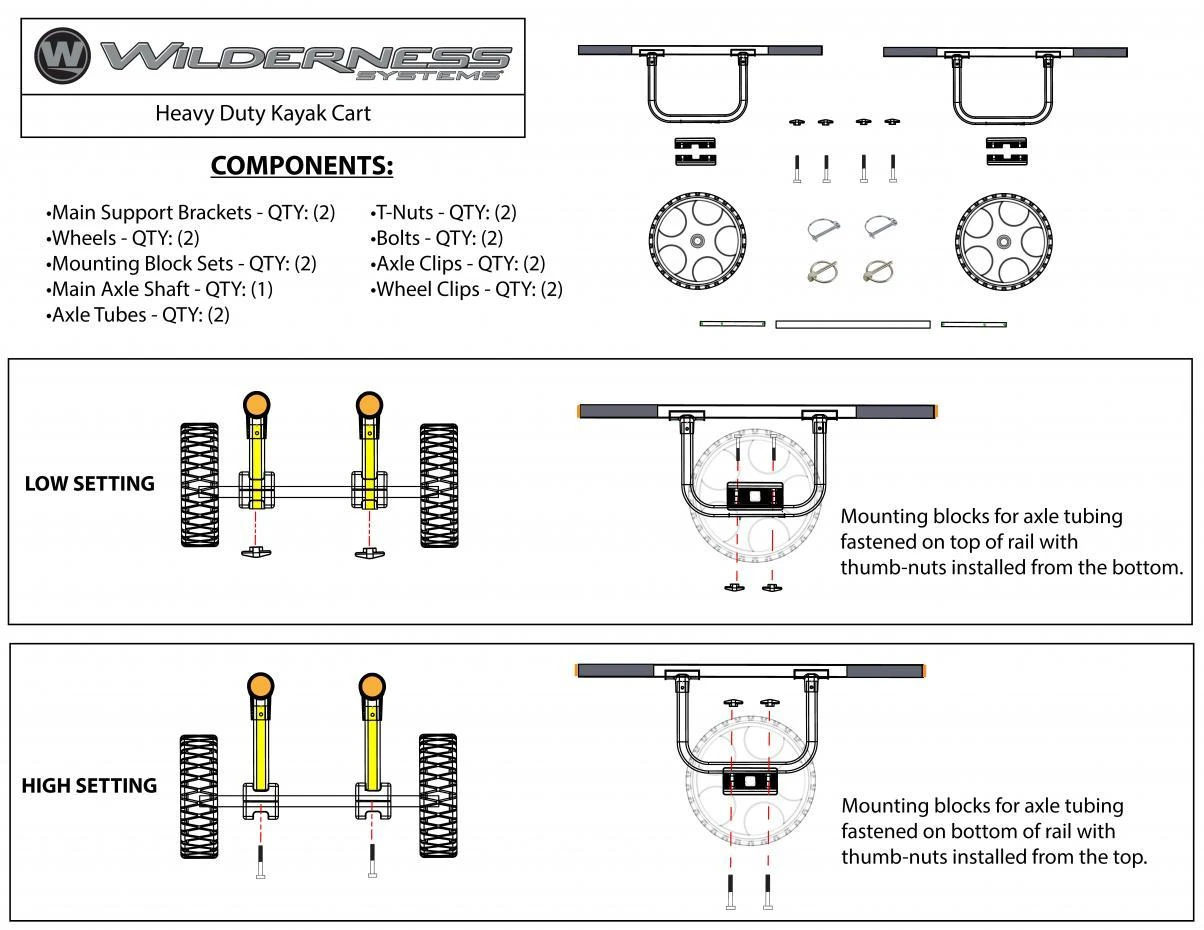 W WILDERNESS SYSTEMS

Heavy Duty Kayak Cart

COMPONENTS:

•Main Support Brackets - QTY: (2)
•Wheels - QTY: (2)
•Mounting Block Sets - QTY: (2)
•Main Axle Shaft - QTY: (1)
•Axle Tubes - QTY: (2)

•T-Nuts - QTY: (2)
•Bolts - QTY: (2)
•Axle Clips - QTY: (2)
•Wheel Clips - QTY: (2)

LOW SETTING

Mounting blocks for axle tubing fastened on top of rail with thumb-nuts installed from the bottom.

HIGH SETTING

Mounting blocks for axle tubing fastened on bottom of rail with thumb-nuts installed from the top.