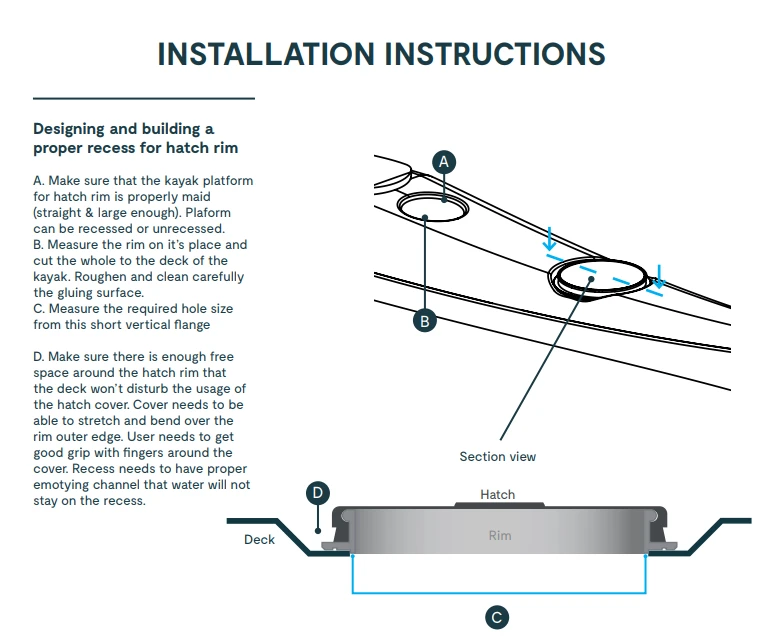 INSTALLATION INSTRUCTIONS

Designing and building a proper recess for hatch rim

A. Make sure that the kayak platform for hatch rim is properly maid (straight & large enough). Plaform can be recessed or unrecessed.
B. Measure the rim on it's place and cut the whole to the deck of the kayak. Roughen and clean carefully the gluing surface.
C. Measure the required hole size from this short vertical flange

D. Make sure there is enough free space around the hatch rim that the deck won't disturb the usage of the hatch cover. Cover needs to be able to stretch and bend over the rim outer edge. User needs to get good grip with fingers around the cover. Recess needs to have proper emotying channel that water will not stay on the recess.

A

B

Section view

D

Hatch

Deck

Rim

C