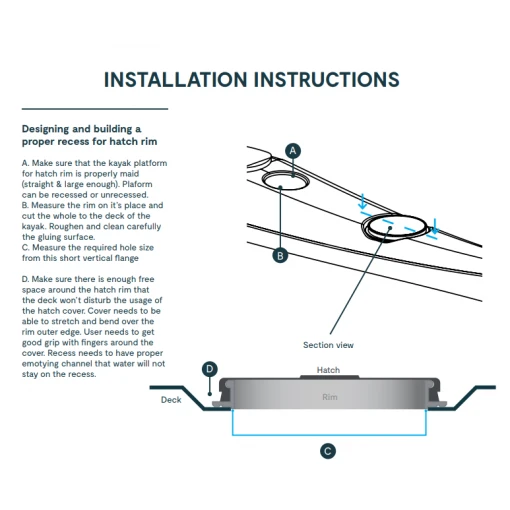 INSTALLATION INSTRUCTIONS

Designing and building a proper recess for hatch rim

A. Make sure that the kayak platform for hatch rim is properly maid (straight & large enough). Plaform can be recessed or unrecessed.
B. Measure the rim on it's place and cut the whole to the deck of the kayak. Roughen and clean carefully the gluing surface.
C. Measure the required hole size from this short vertical flange

D. Make sure there is enough free space around the hatch rim that the deck won't disturb the usage of the hatch cover. Cover needs to be able to stretch and bend over the rim outer edge. User needs to get good grip with fingers around the cover. Recess needs to have proper emotying channel that water will not stay on the recess.

A

B

Section view

D

Hatch

Deck

Rim

C