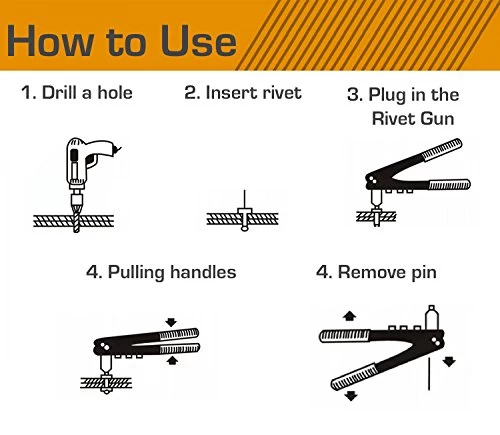 How to Use

1. Drill a hole

2. Insert rivet

3. Plug in the Rivet Gun

4. Pulling handles

4. Remove pin